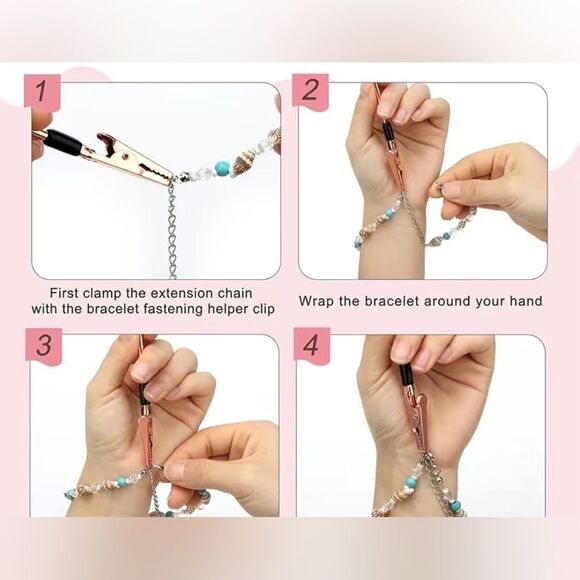 1

First clamp the extension chain with the bracelet fastening helper clip

2

Wrap the bracelet around your hand

3

4